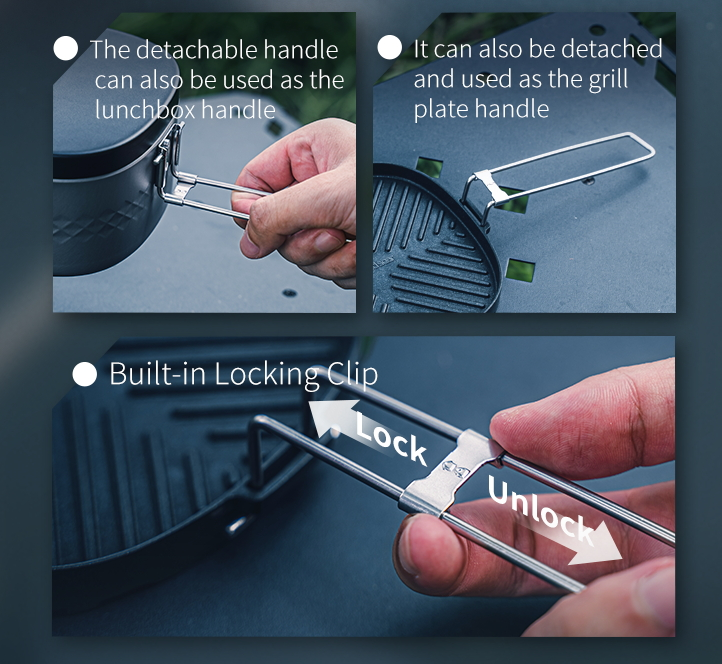 The detachable handle can also be used as the lunchbox handle

It can also be detached and used as the grill plate handle

Built-in Locking Clip

Lock

Unlock